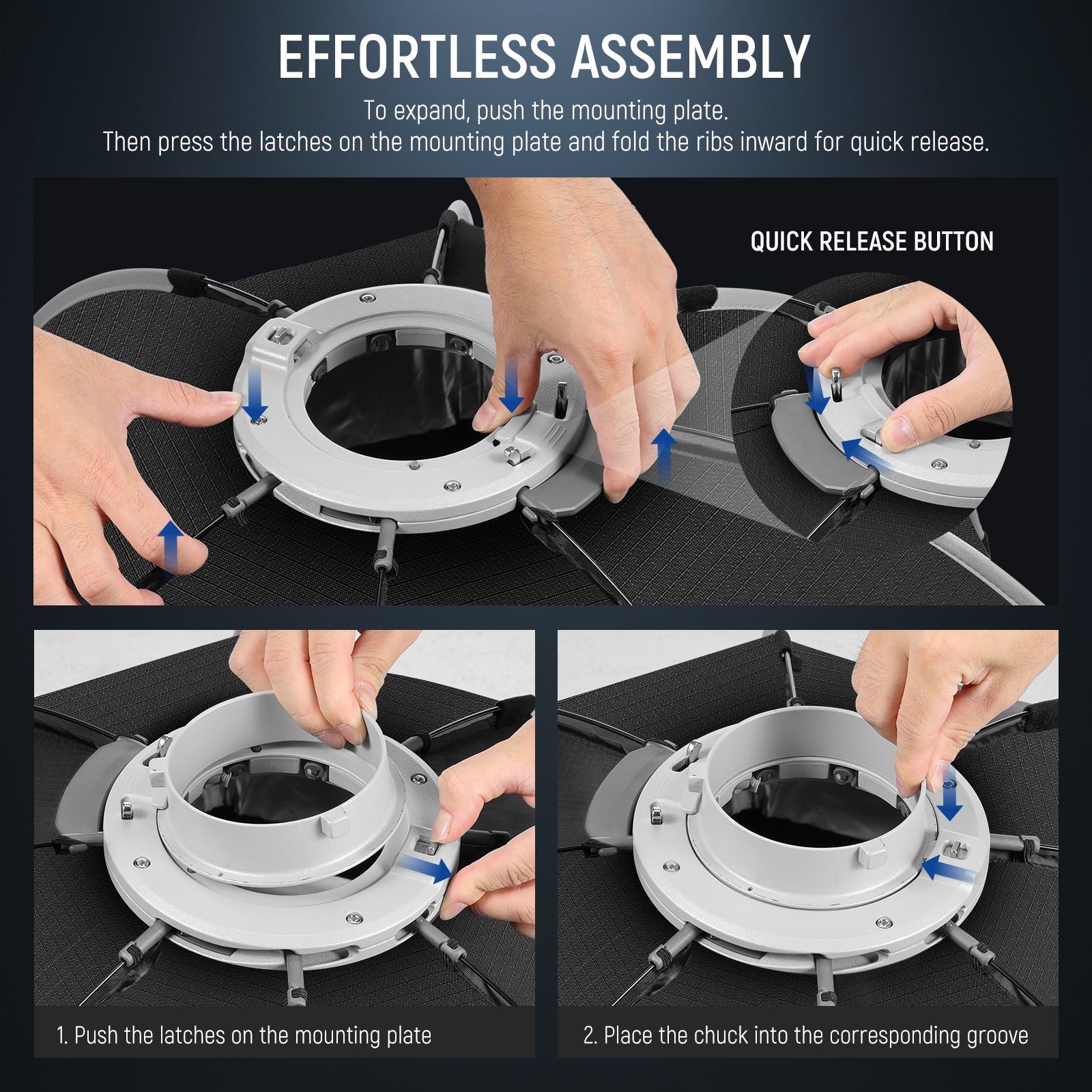 EFFORTLESS ASSEMBLY

To expand, push the mounting plate.
Then press the latches on the mounting plate and fold the ribs inward for quick release.

QUICK RELEASE BUTTON

1. Push the latches on the mounting plate

2. Place the chuck into the corresponding groove