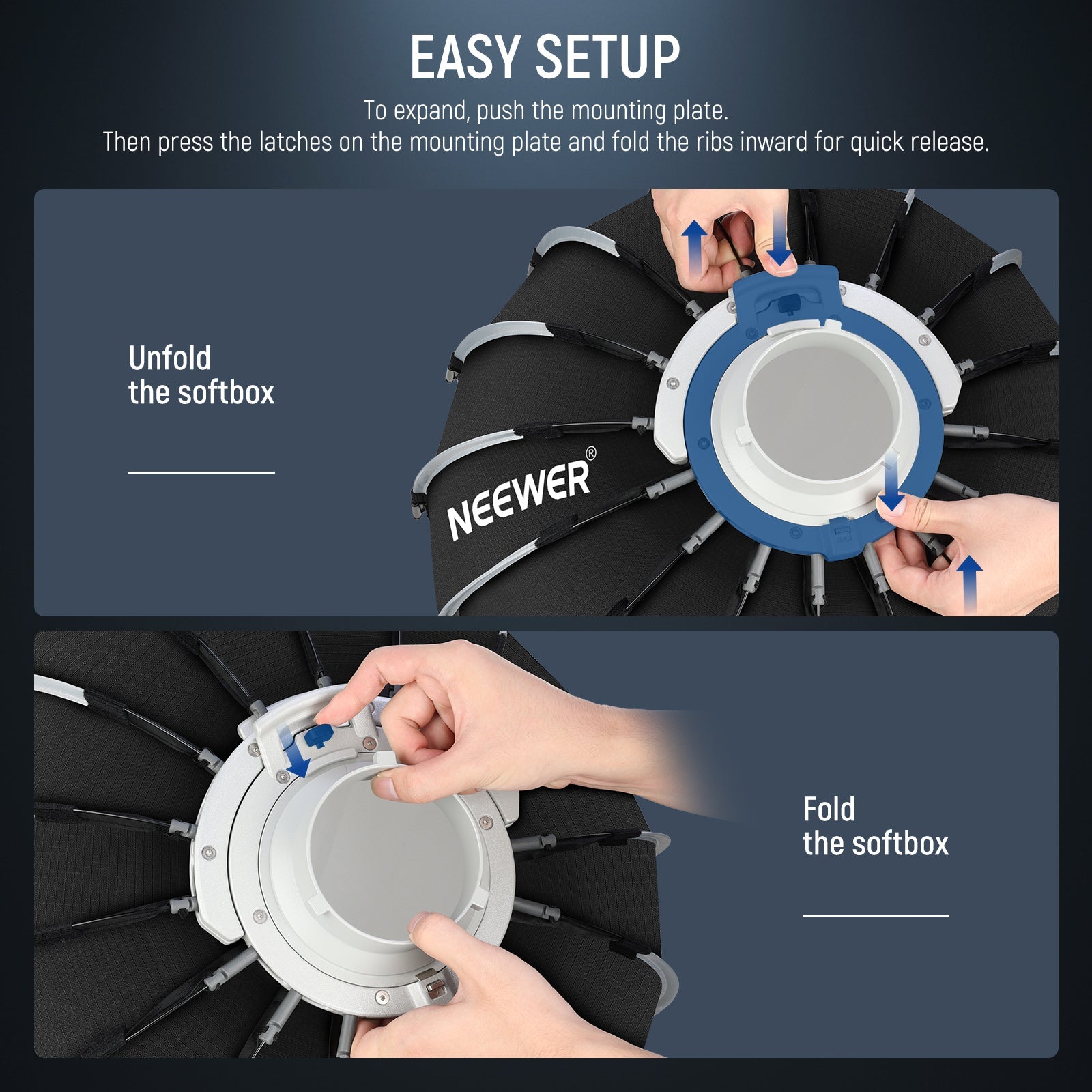 EASY SETUP

To expand, push the mounting plate.
Then press the latches on the mounting plate and fold the ribs inward for quick release.

Unfold
the softbox

NEEWER®

Fold
the softbox