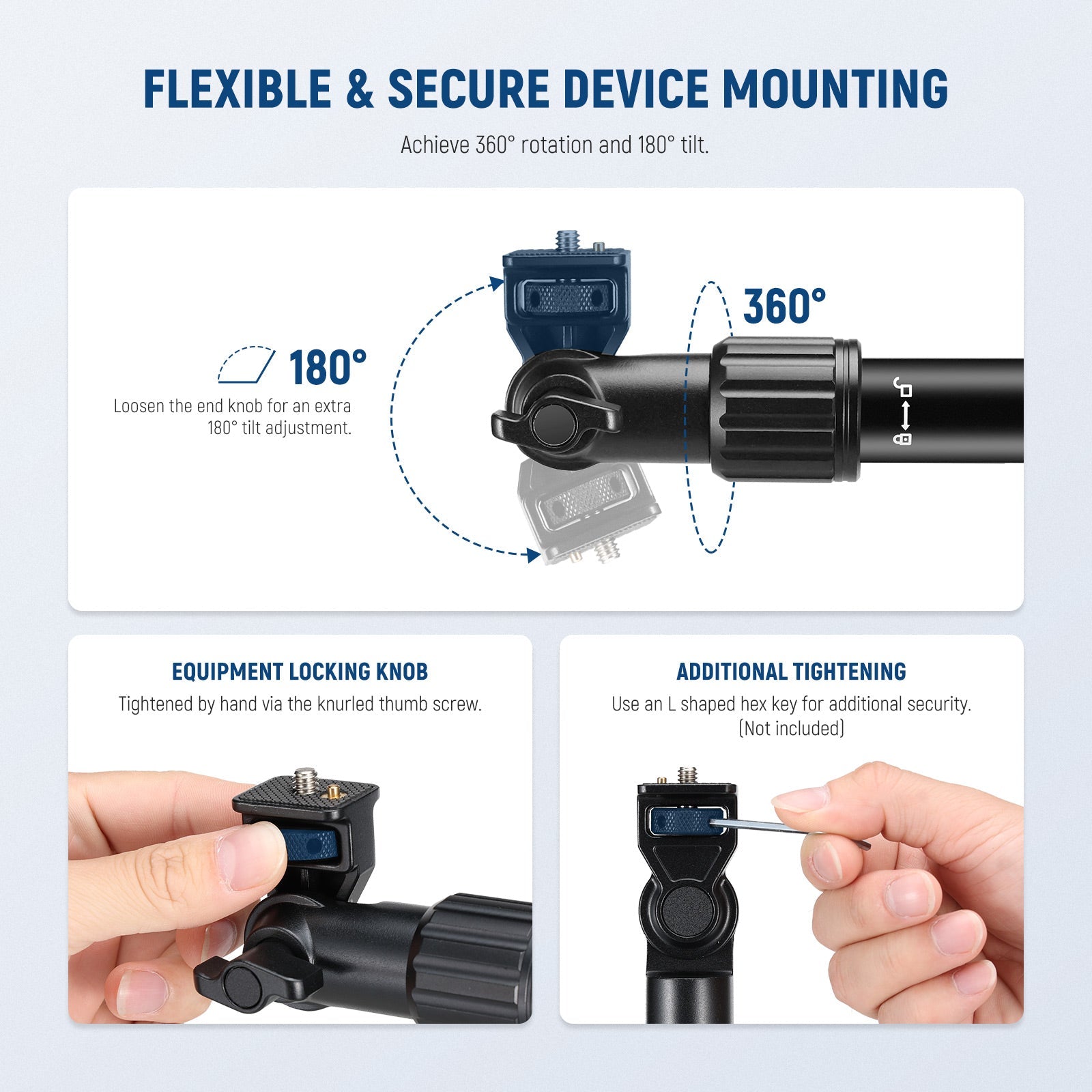 FLEXIBLE & SECURE DEVICE MOUNTING

Achieve 360° rotation and 180° tilt.

180°

Loosen the end knob for an extra 180° tilt adjustment.

360°

EQUIPMENT LOCKING KNOB

Tightened by hand via the knurled thumb screw.

ADDITIONAL TIGHTENING

Use an L shaped hex key for additional security. (Not included)