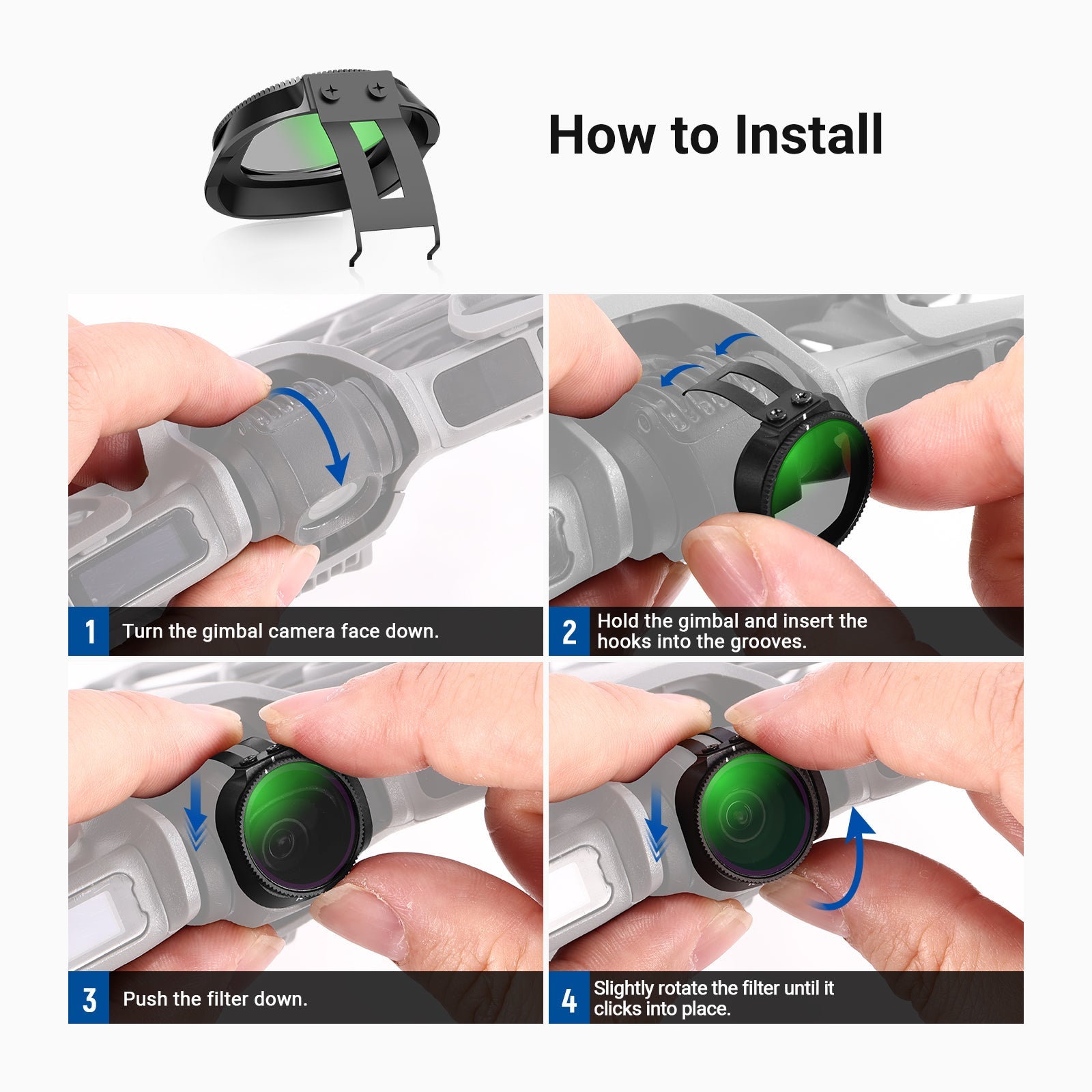 How to Install

1 Turn the gimbal camera face down.

2 Hold the gimbal and insert the hooks into the grooves.

3 Push the filter down.

4 Slightly rotate the filter until it clicks into place.