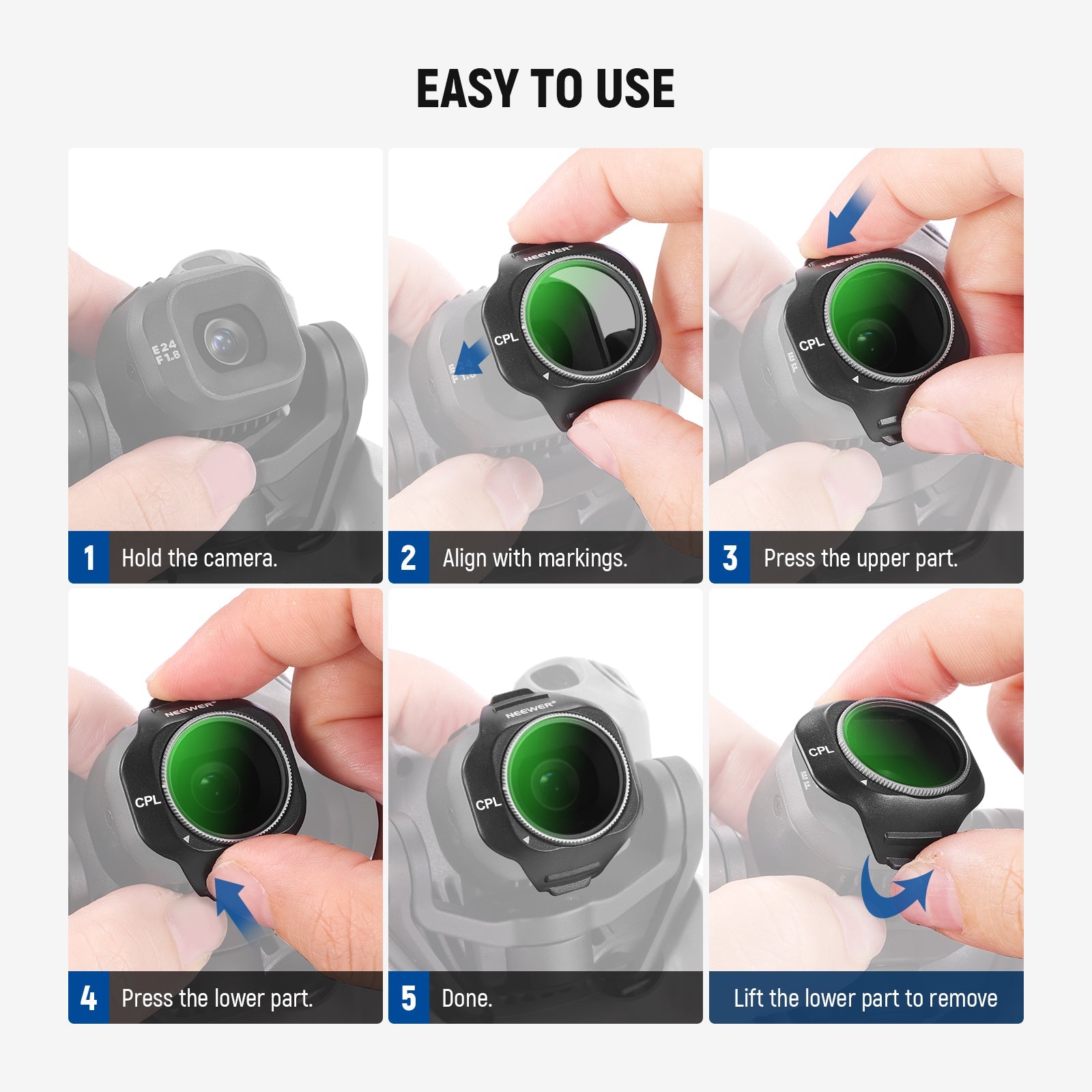 EASY TO USE

E24
F1.8

1 Hold the camera.

NEEWER®
CPL

2 Align with markings.

NEEWER®
CPL

3 Press the upper part.

NEEWER®
CPL

4 Press the lower part.

NEEWER®
CPL

5 Done.

CPL

Lift the lower part to remove