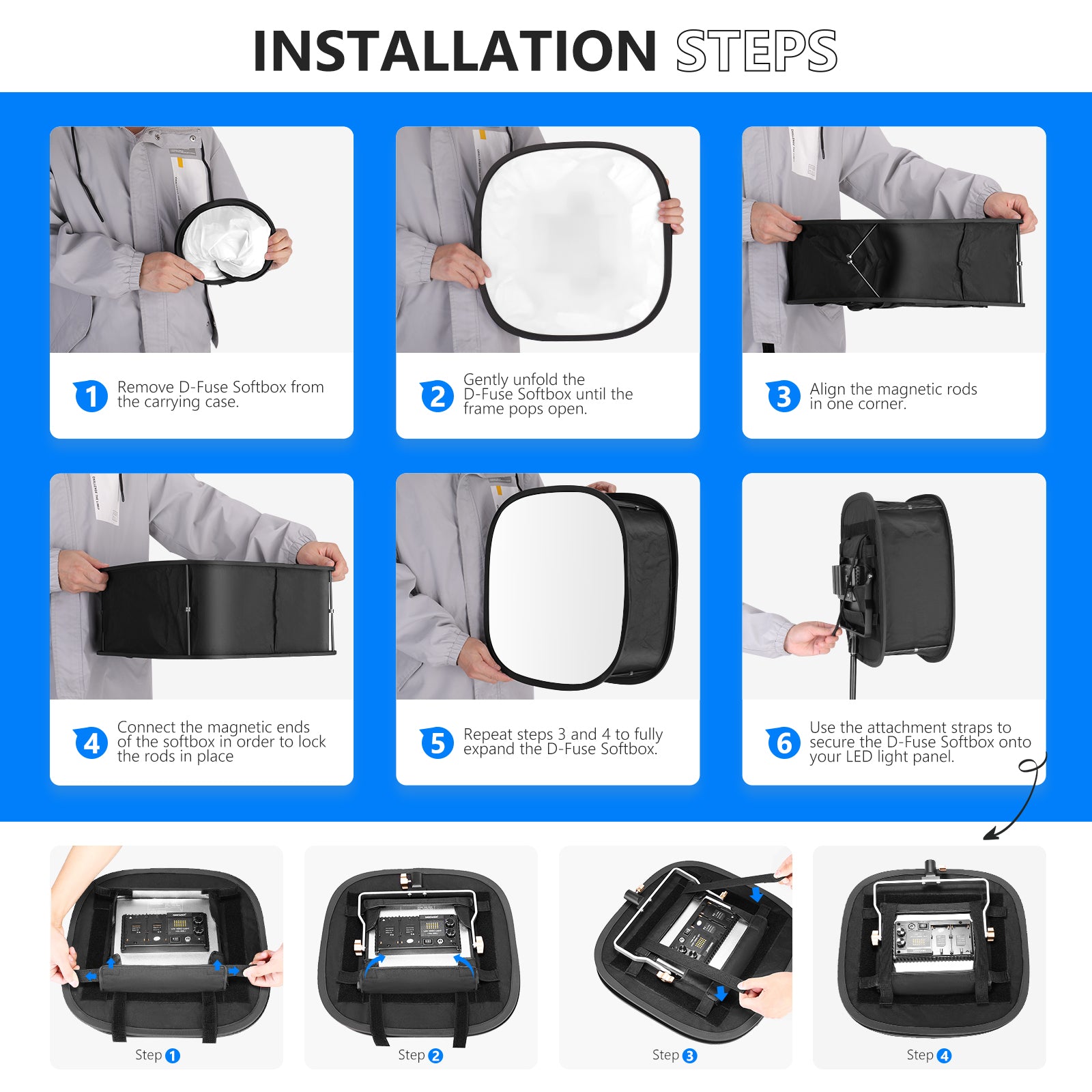 INSTALLATION STEPS

1 Remove D-Fuse Softbox from the carrying case.

2 Gently unfold the D-Fuse Softbox until the frame pops open.

3 Align the magnetic rods in one corner.

4 Connect the magnetic ends of the softbox in order to lock the rods in place

5 Repeat steps 3 and 4 to fully expand the D-Fuse Softbox.

6 Use the attachment straps to secure the D-Fuse Softbox onto your LED light panel.

Step 1

Step 2

Step 3

Step 4