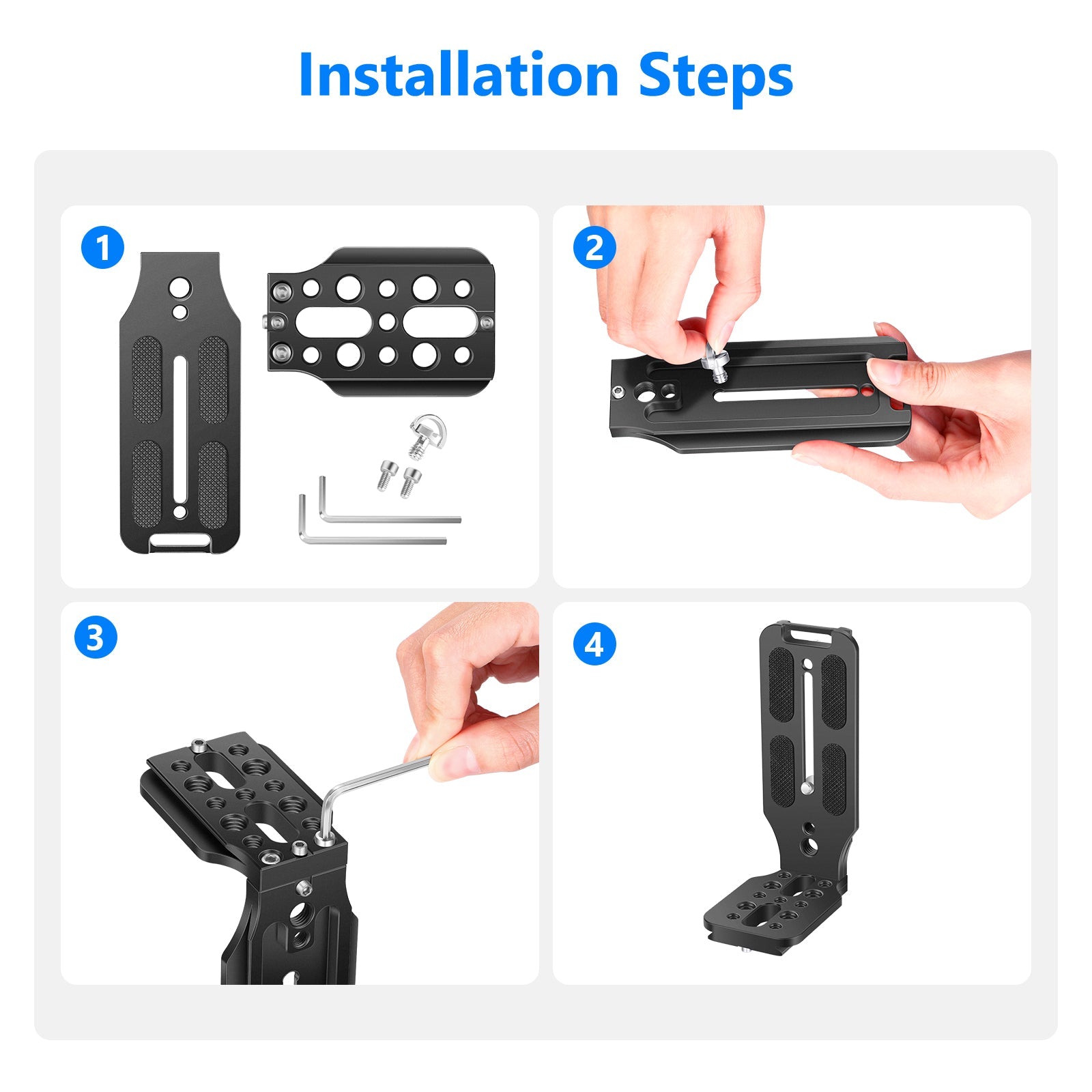 Installation Steps

1

2

3

4