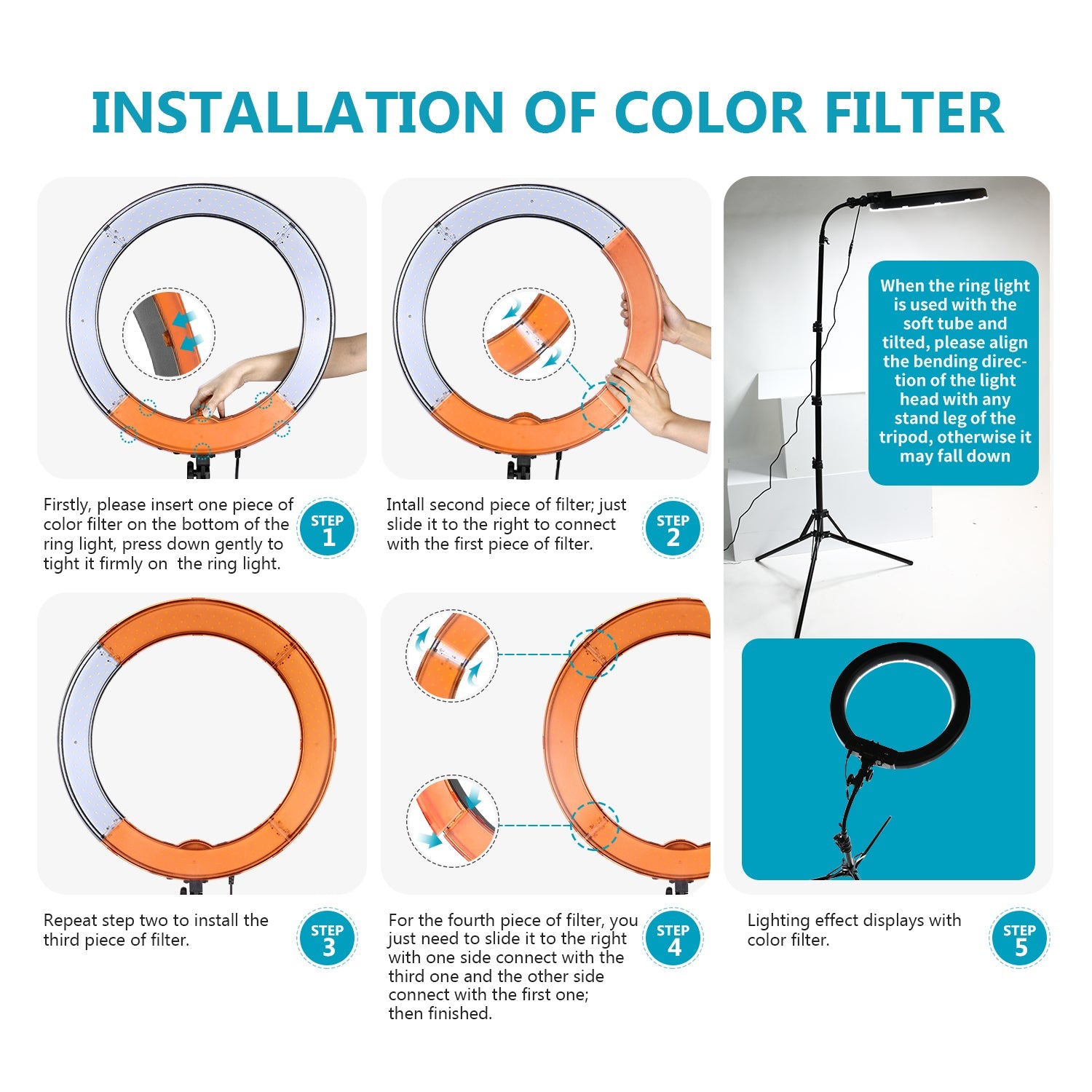 INSTALLATION OF COLOR FILTER

Firstly, please insert one piece of color filter on the bottom of the ring light, press down gently to tight it firmly on the ring light.

STEP 1

Intall second piece of filter; just slide it to the right to connect with the first piece of filter.

STEP 2

When the ring light is used with the soft tube and tilted, please align the bending direction of the light head with any stand leg of the tripod, otherwise it may fall down

Repeat step two to install the third piece of filter.

STEP 3

For the fourth piece of filter, you just need to slide it to the right with one side connect with the third one and the other side connect with the first one; then finished.

STEP 4

Lighting effect displays with color filter.

STEP 5