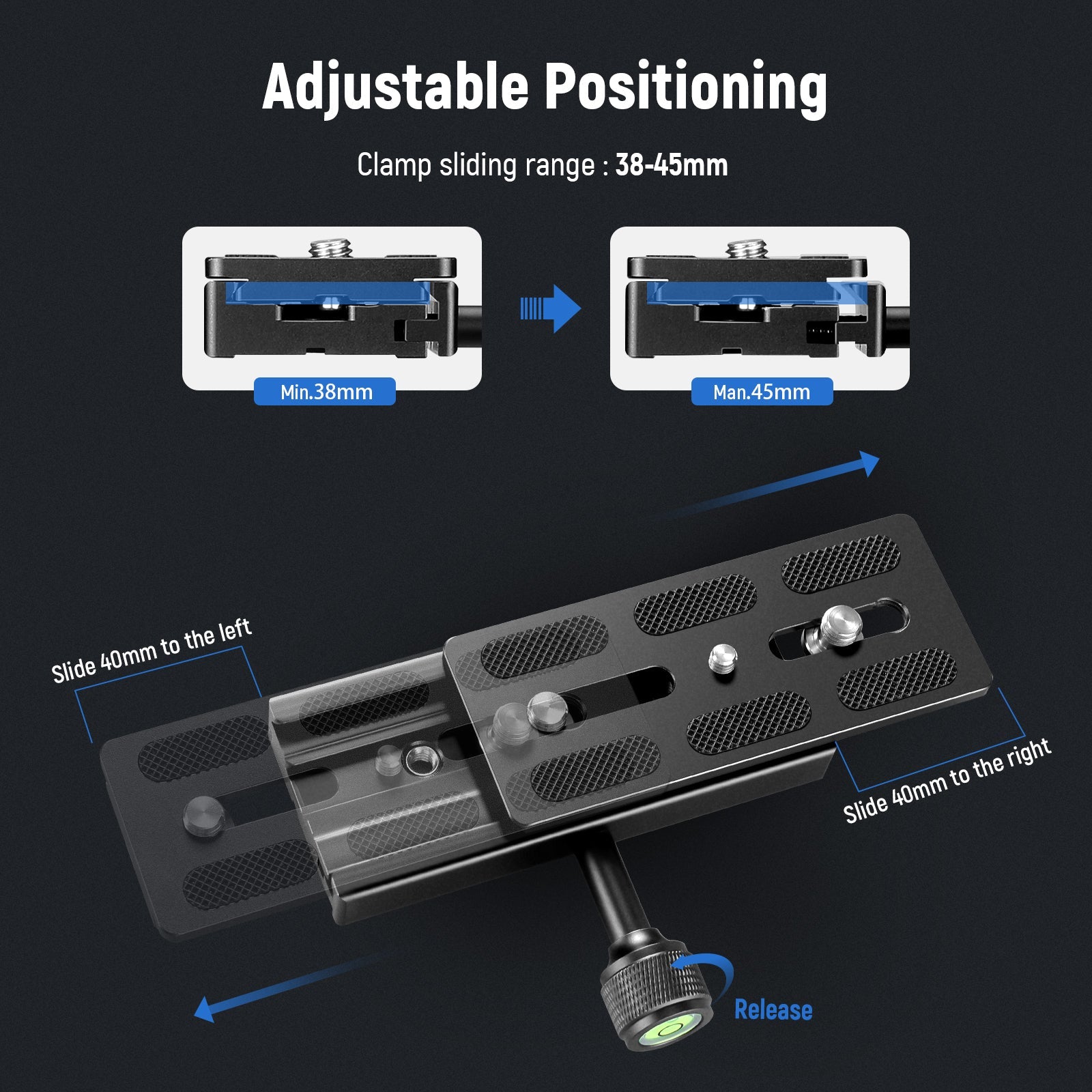 Adjustable Positioning

Clamp sliding range : 38-45mm

Min.38mm

Man.45mm

Slide 40mm to the left

Slide 40mm to the right

Release