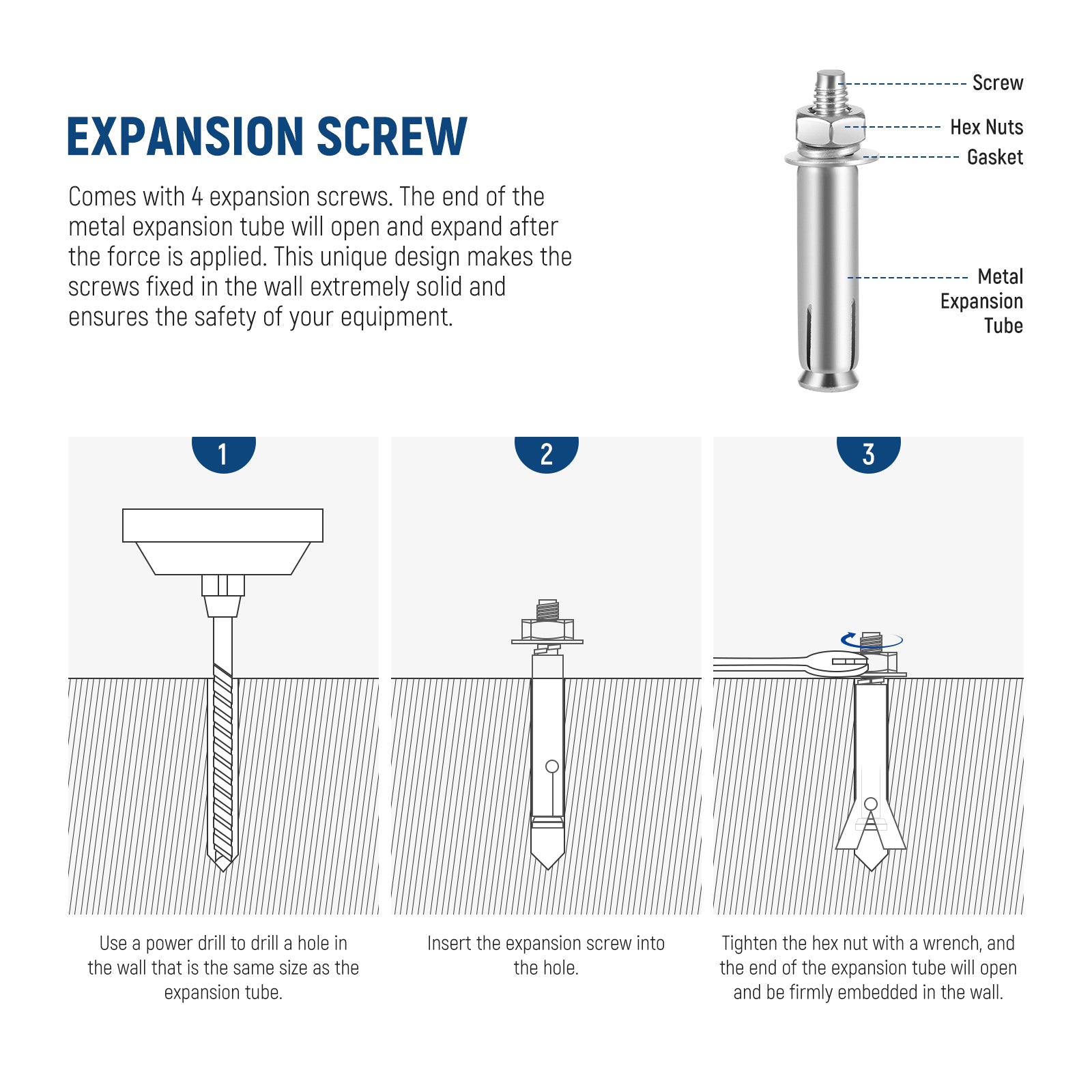 EXPANSION SCREW

Comes with 4 expansion screws. The end of the metal expansion tube will open and expand after the force is applied. This unique design makes the screws fixed in the wall extremely solid and ensures the safety of your equipment.

Screw

Hex Nuts

Gasket

Metal Expansion Tube

1

Use a power drill to drill a hole in the wall that is the same size as the expansion tube.

2

Insert the expansion screw into the hole.

3

Tighten the hex nut with a wrench, and the end of the expansion tube will open and be firmly embedded in the wall.