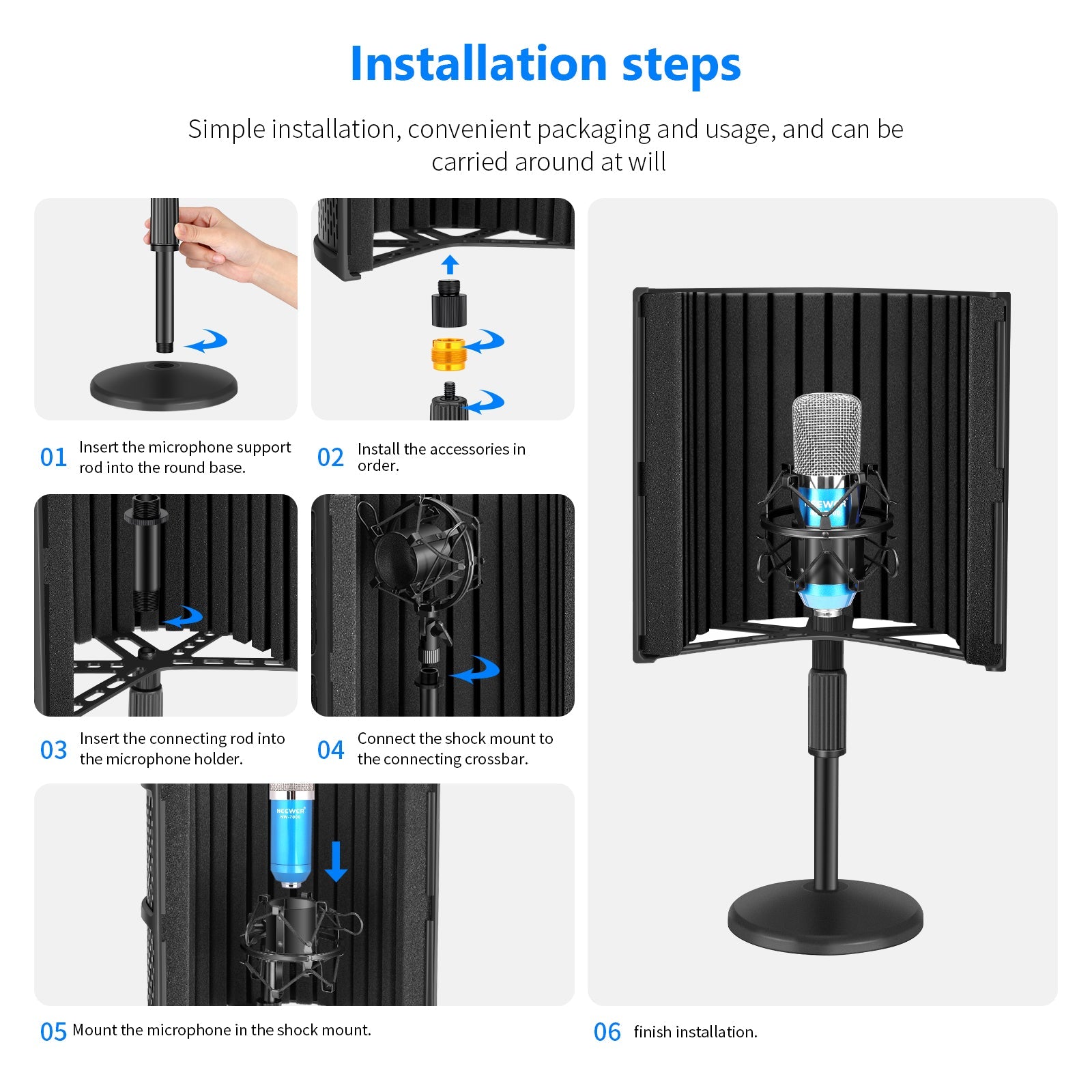 Installation steps

Simple installation, convenient packaging and usage, and can be carried around at will

01 Insert the microphone support rod into the round base.

02 Install the accessories in order.

03 Insert the connecting rod into the microphone holder.

04 Connect the shock mount to the connecting crossbar.

NEEWER
NW-7000

05 Mount the microphone in the shock mount.

NEEWER

06 finish installation.