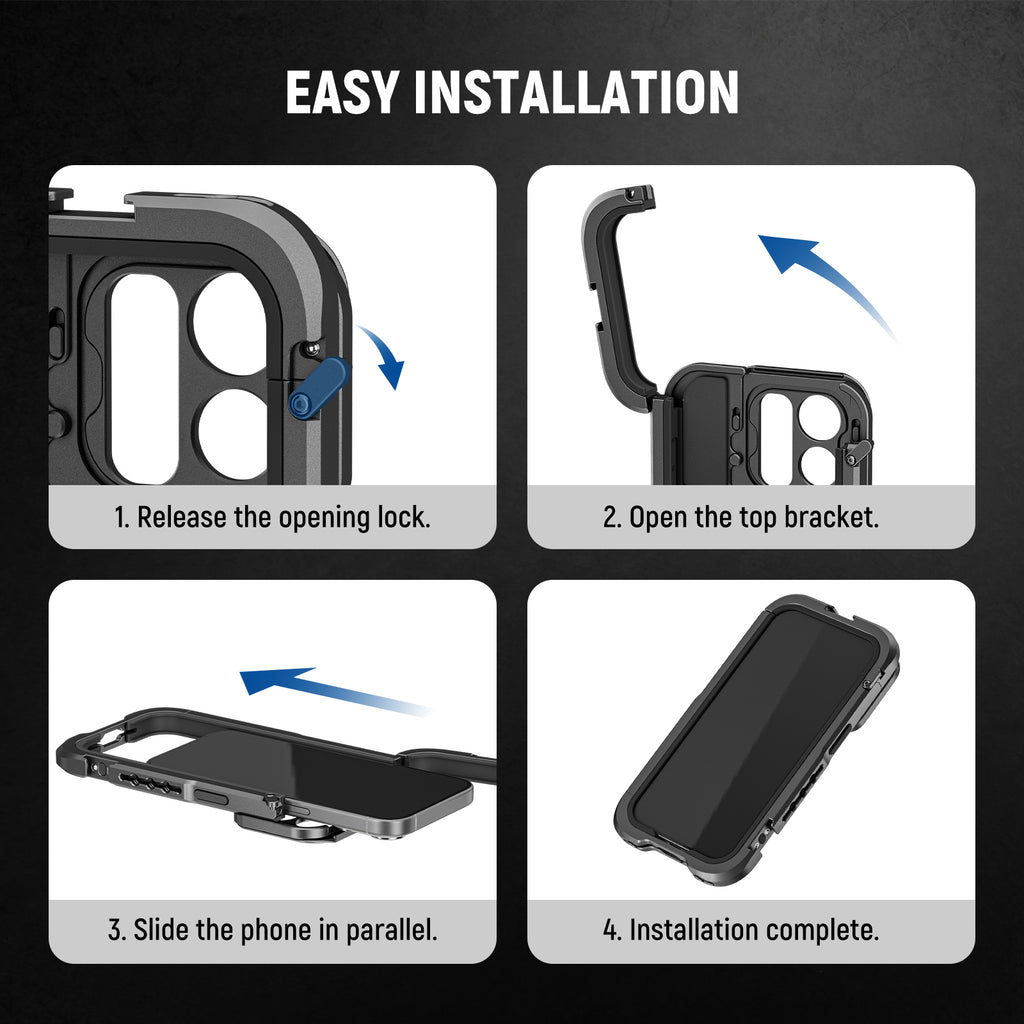 EASY INSTALLATION

1. Release the opening lock.

2. Open the top bracket.

3. Slide the phone in parallel.

4. Installation complete.