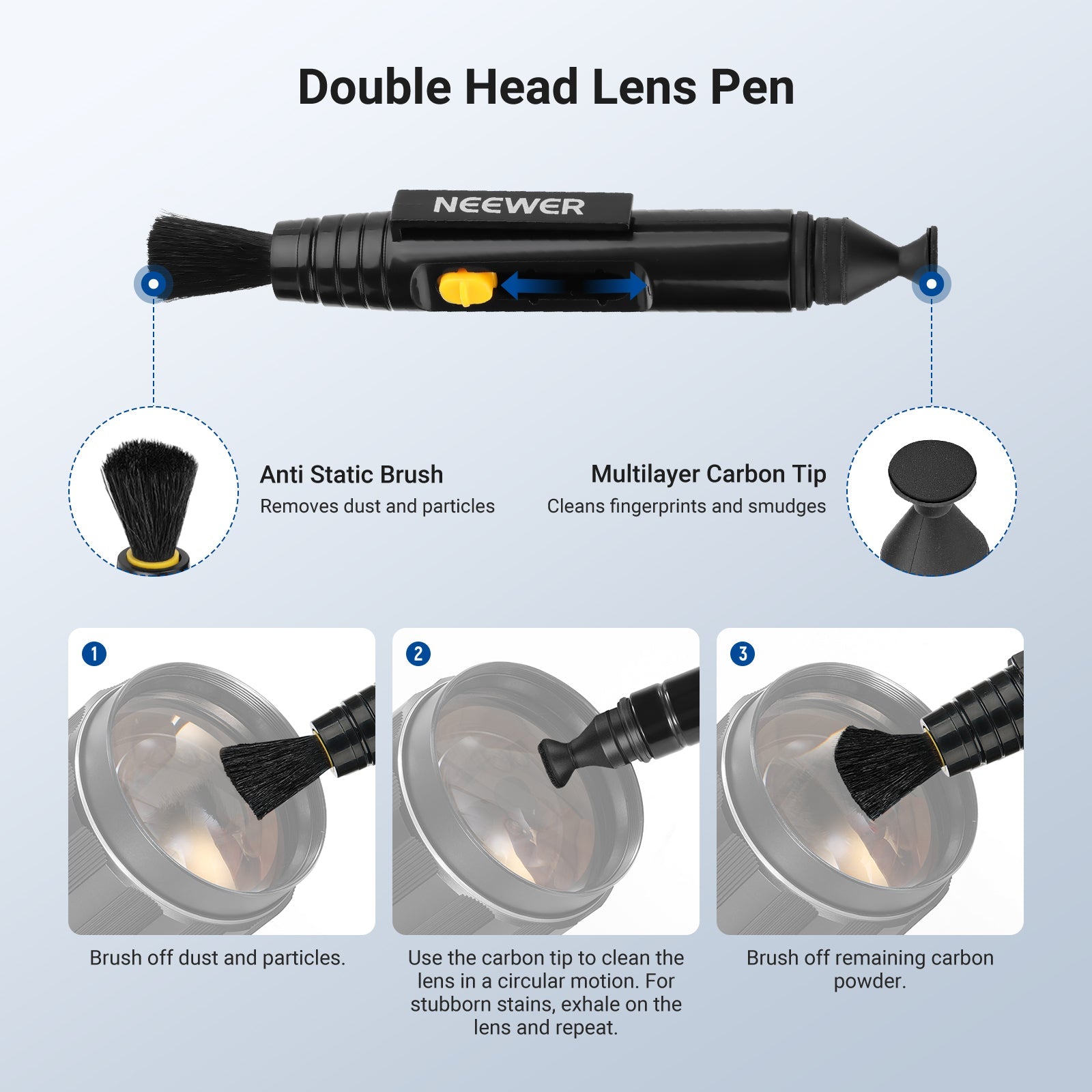 Double Head Lens Pen

NEEWER

Anti Static Brush
Removes dust and particles

Multilayer Carbon Tip
Cleans fingerprints and smudges

1
Brush off dust and particles.

2
Use the carbon tip to clean the lens in a circular motion. For stubborn stains, exhale on the lens and repeat.

3
Brush off remaining carbon powder.