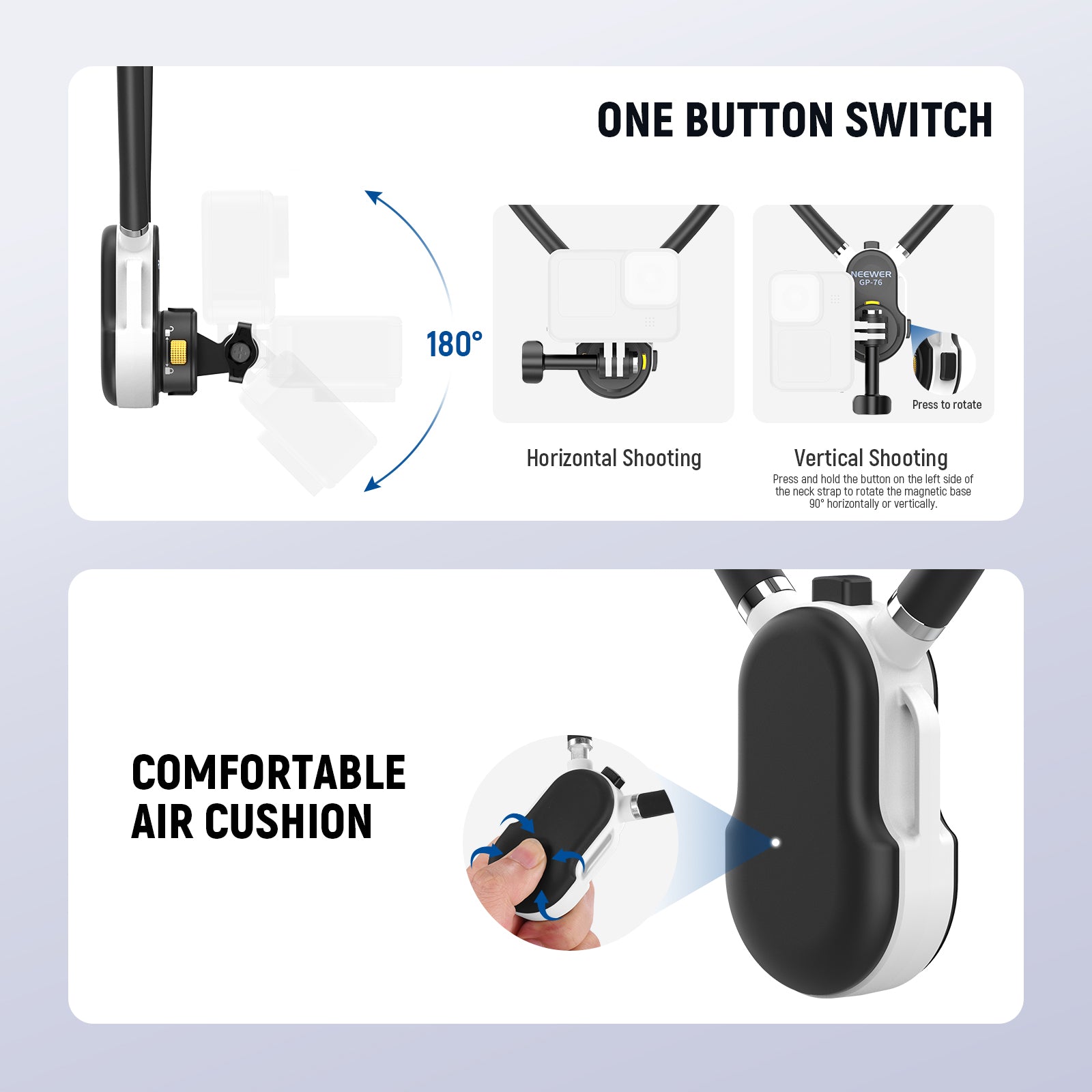 ONE BUTTON SWITCH

180°

NEEWER
GP-76

Press to rotate

Horizontal Shooting

Vertical Shooting
Press and hold the button on the left side of the neck strap to rotate the magnetic base 90° horizontally or vertically.

COMFORTABLE
AIR CUSHION