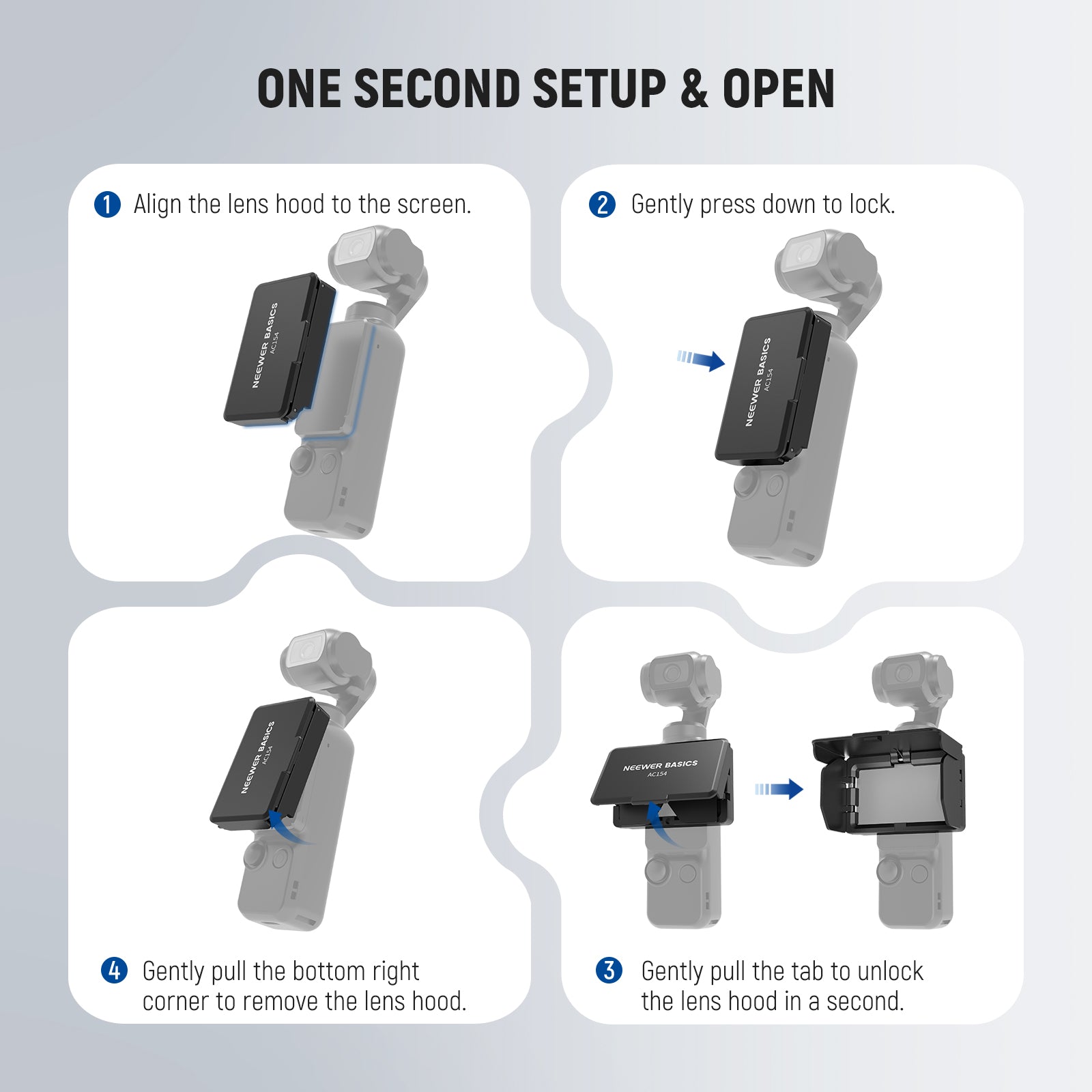 ONE SECOND SETUP & OPEN

1 Align the lens hood to the screen.

NEEWER BASICS
AC154

2 Gently press down to lock.

NEEWER BASICS
AC154

NEEWER BASICS
AC154

4 Gently pull the bottom right corner to remove the lens hood.

NEEWER BASICS
AC154

3 Gently pull the tab to unlock the lens hood in a second.