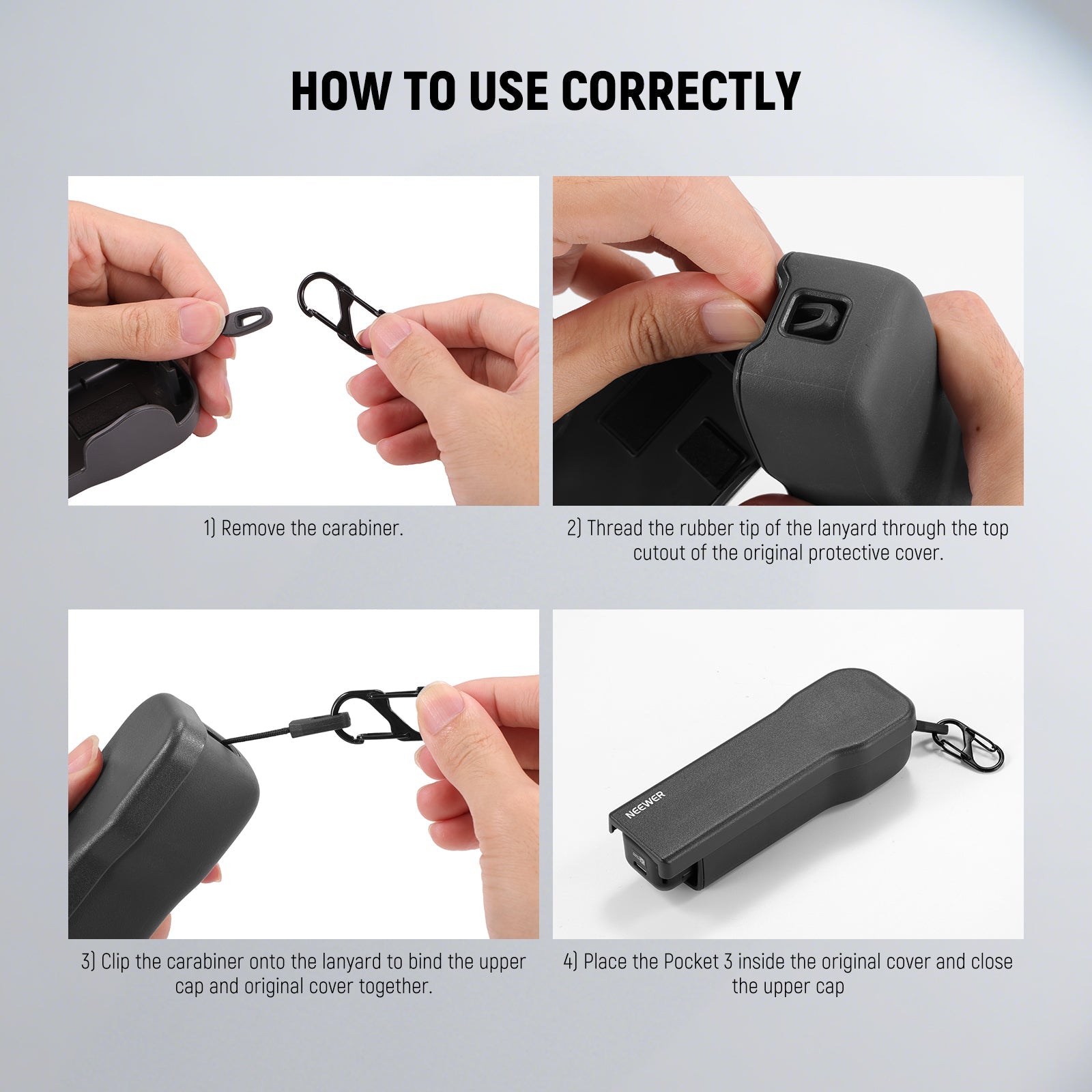 HOW TO USE CORRECTLY

1) Remove the carabiner.

2) Thread the rubber tip of the lanyard through the top cutout of the original protective cover.

3) Clip the carabiner onto the lanyard to bind the upper cap and original cover together.

NEEWER

4) Place the Pocket 3 inside the original cover and close the upper cap