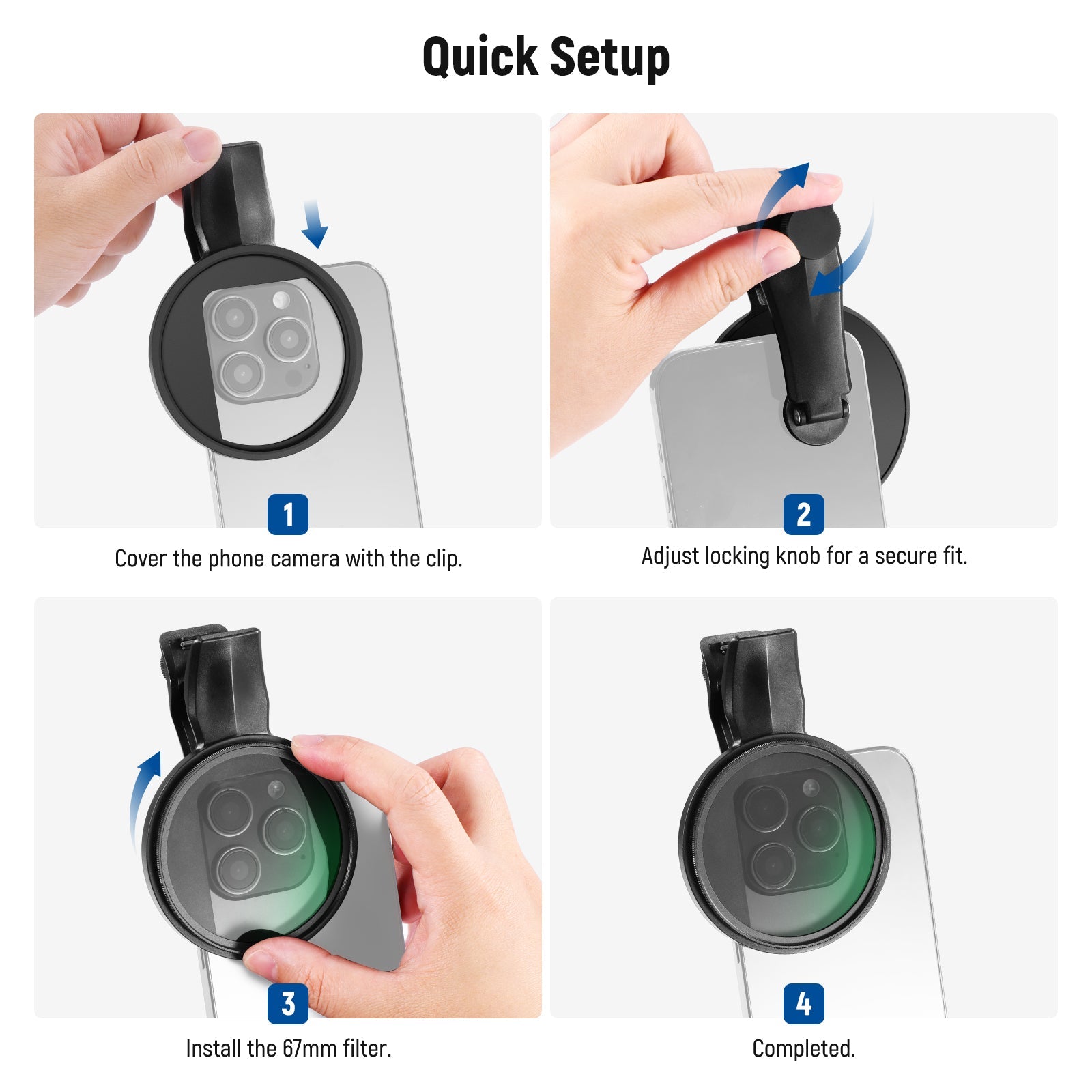 Quick Setup

1

Cover the phone camera with the clip.

2

Adjust locking knob for a secure fit.

3

Install the 67mm filter.

4

Completed.