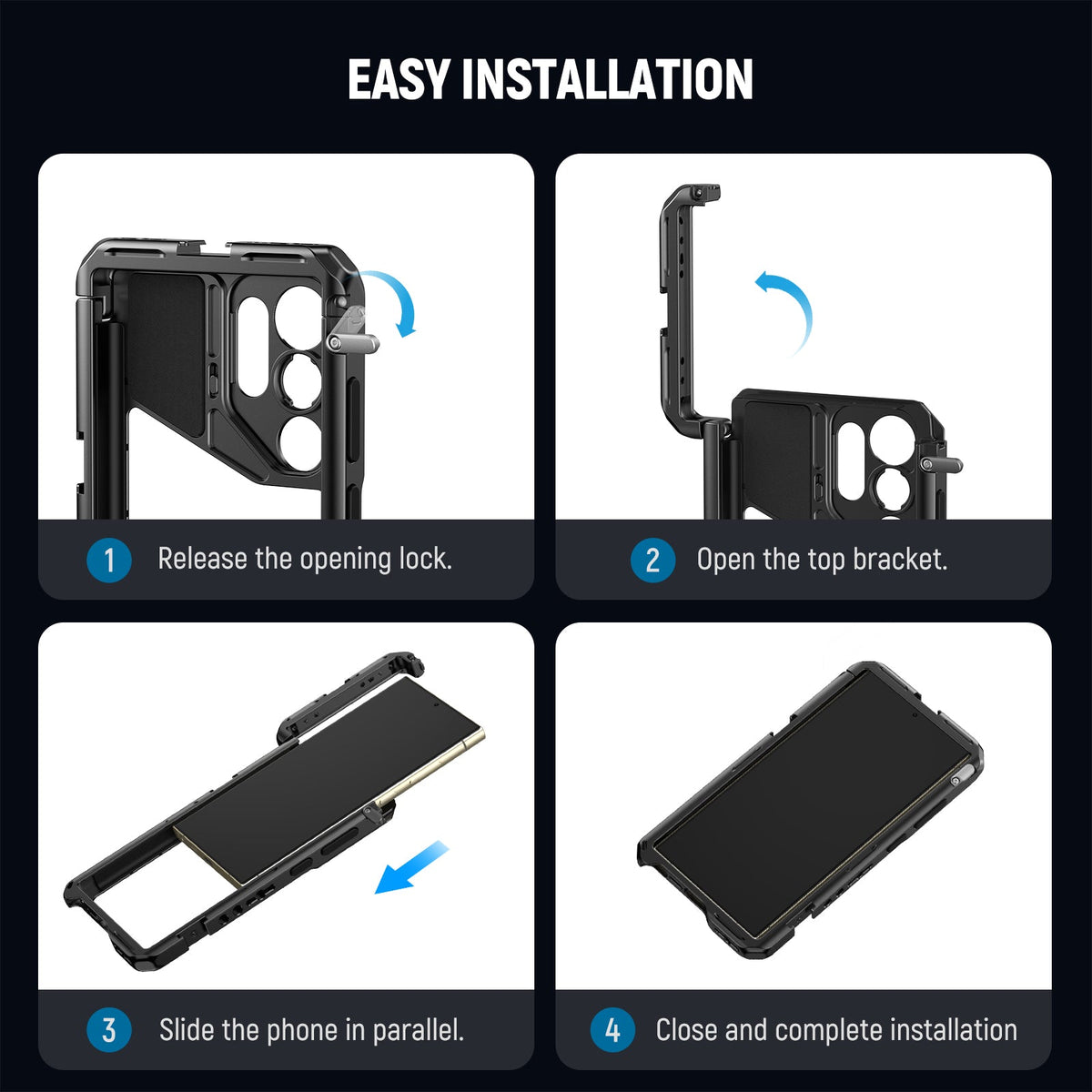 EASY INSTALLATION

1 Release the opening lock.

2 Open the top bracket.

3 Slide the phone in parallel.

4 Close and complete installation