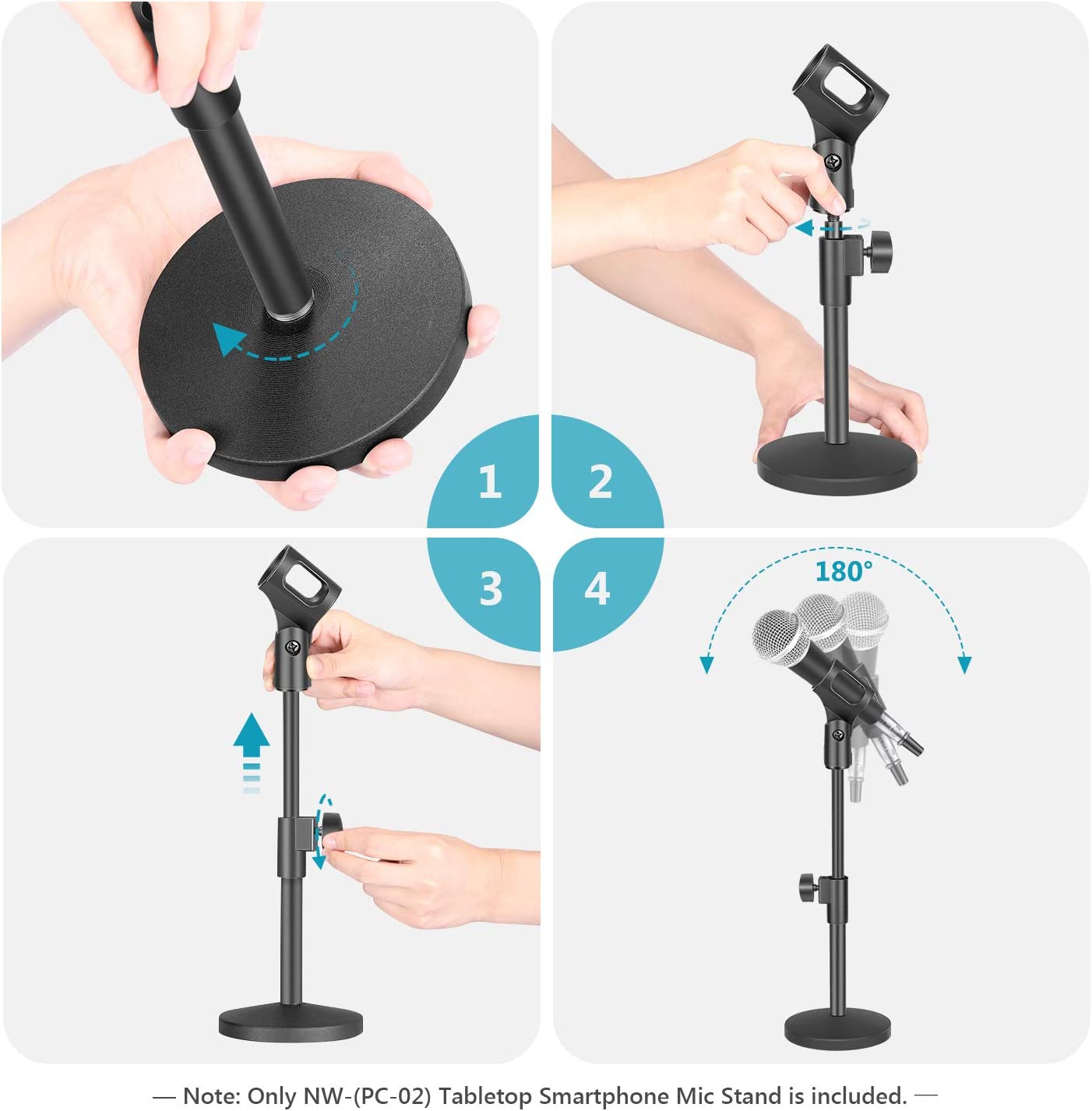 1
2
3
4
180°

— Note: Only NW-(PC-02) Tabletop Smartphone Mic Stand is included. —